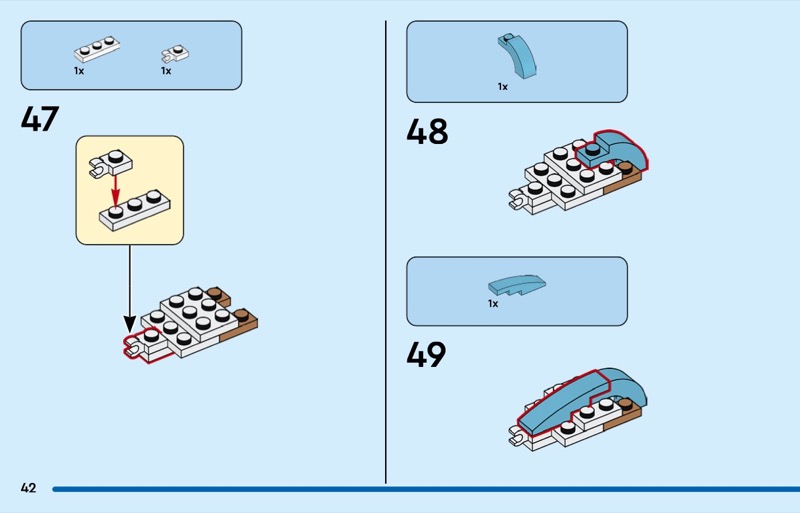 1x 1x

47

1x

48

1x

49

42