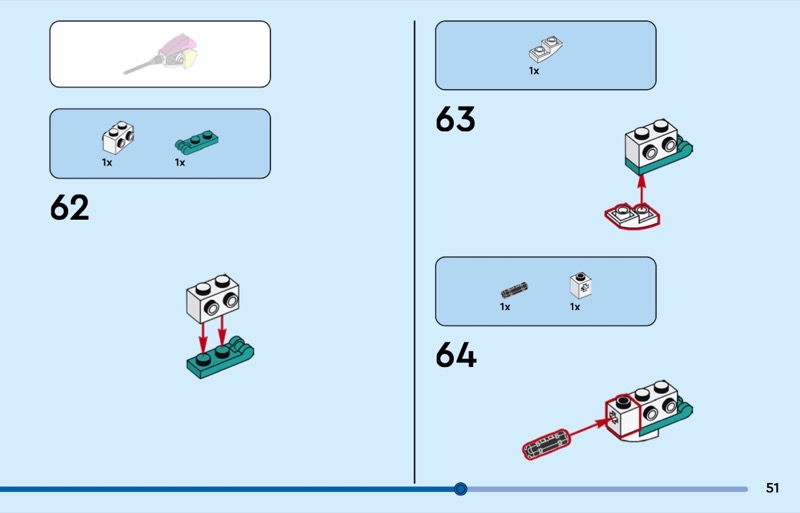 1x

1x

62

1x

63

1x

1x

64

51