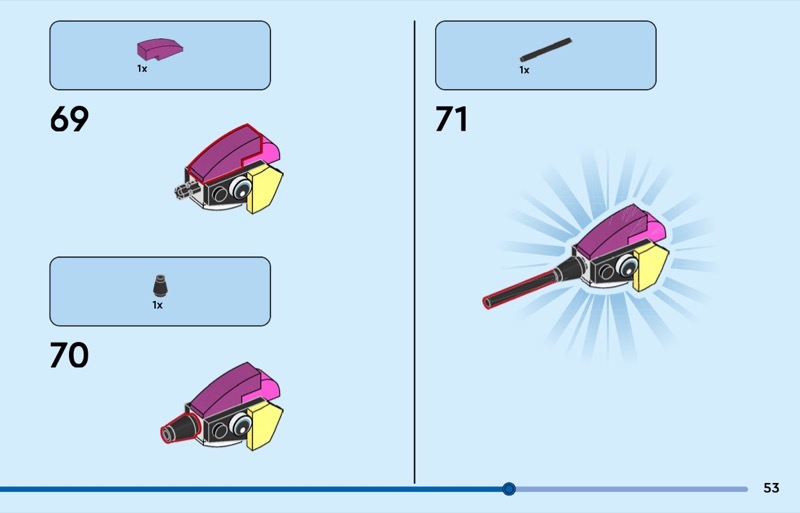 1x

69

1x

70

1x

71

53