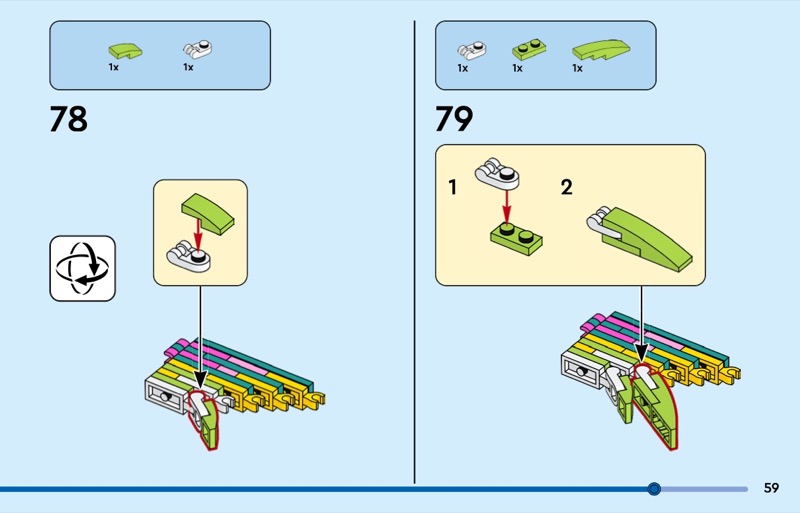 1x 1x

78

1x 1x 1x

79

1

2

59