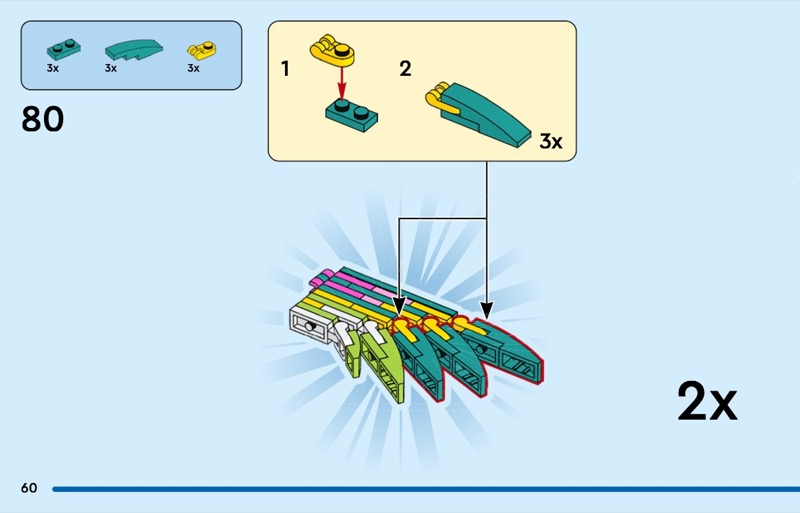 3x 3x 3x

80

1

2

3x

2x

60