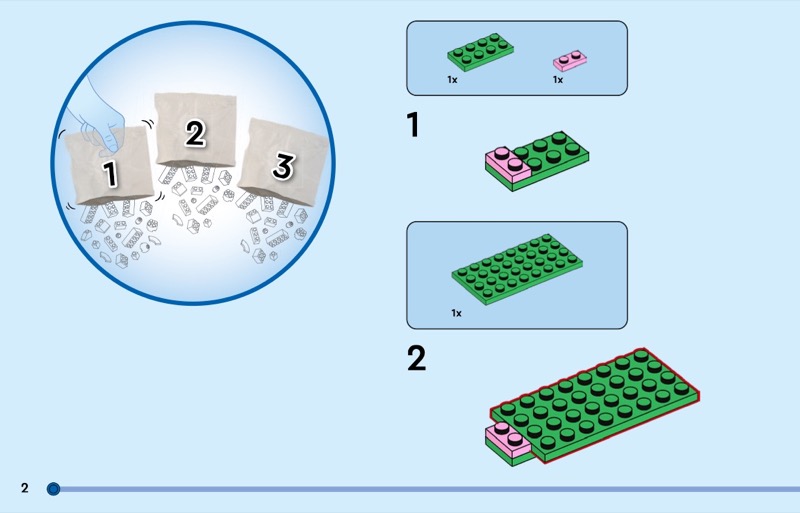 1

2

3

1x

1x

1

1x

2

2