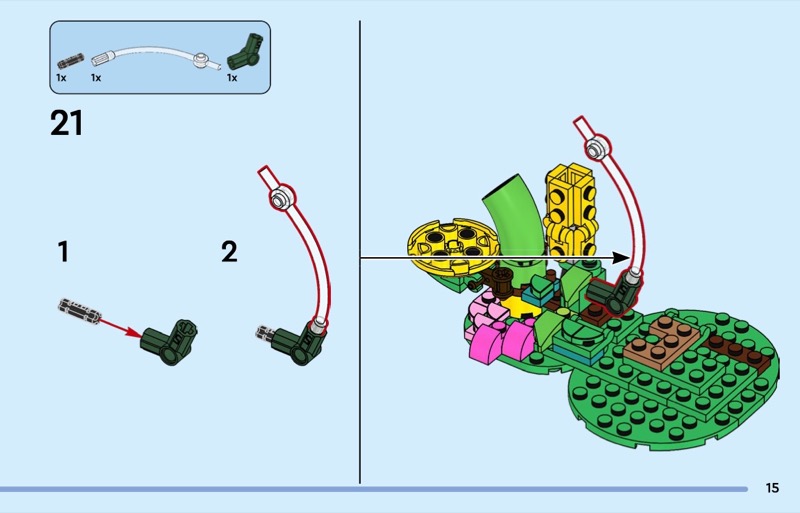 1x 1x 1x

21

1

2

15