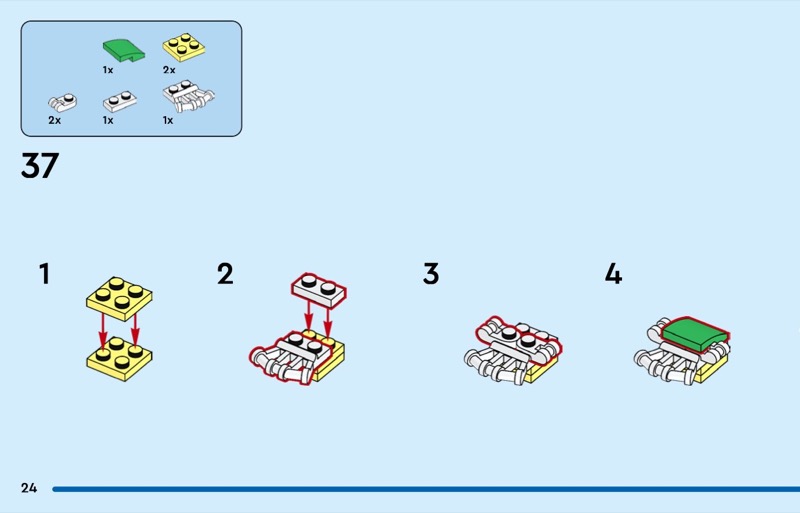 1x 2x
2x 1x 1x

37

1

2

3

4

24