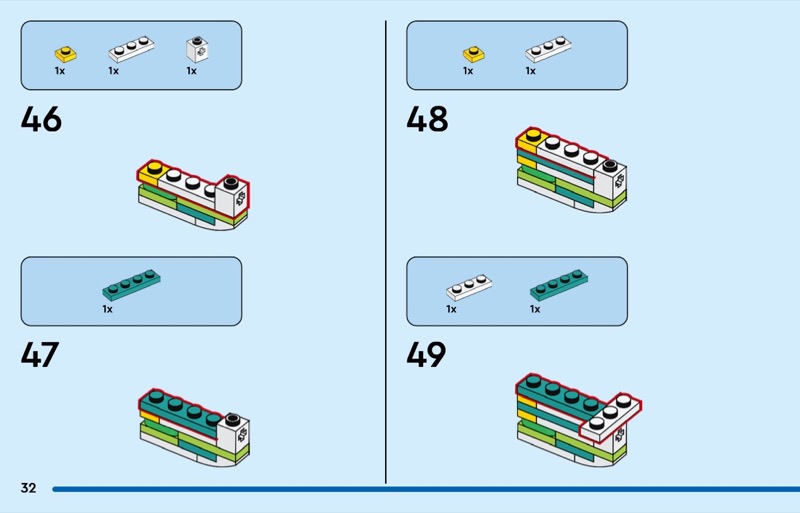 1x 1x 1x

46

1x

47

1x 1x

48

1x 1x

49

32