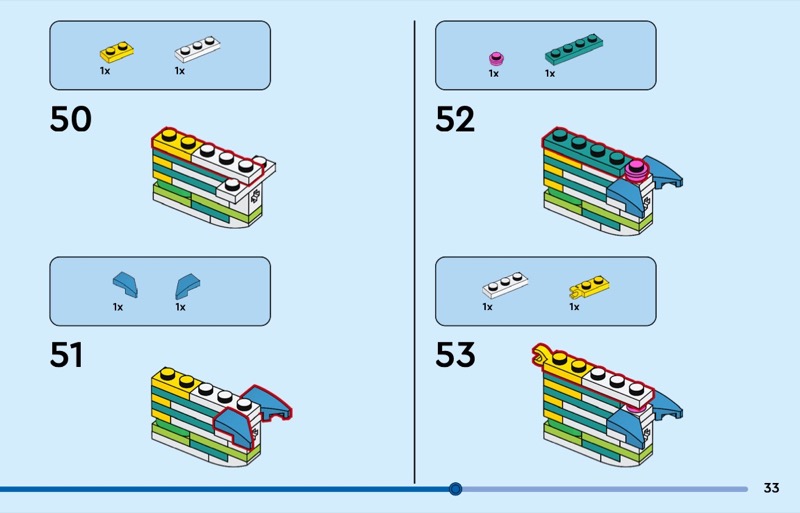 1x
1x

50

1x
1x

51

1x
1x

52

1x
1x

53

33