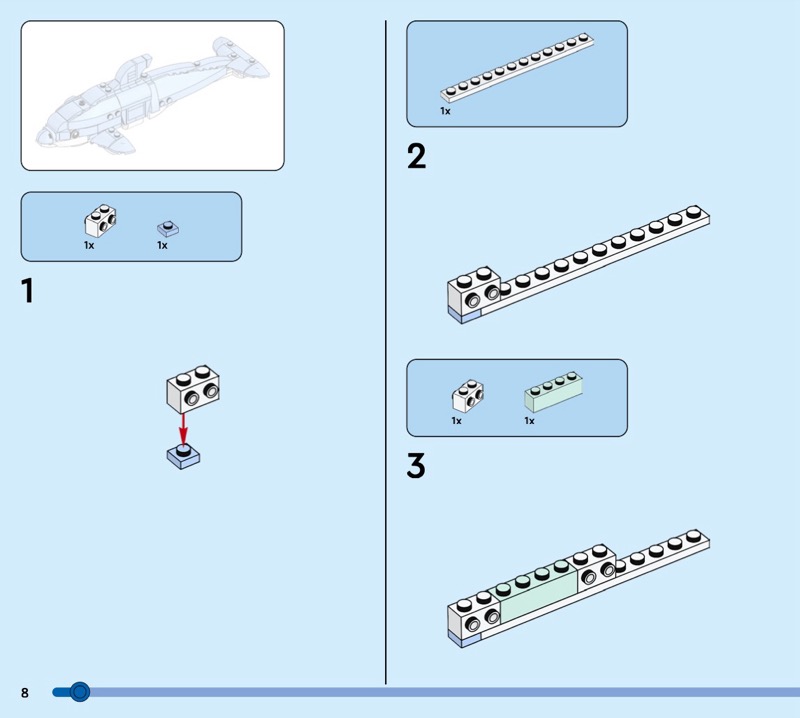 1x 1x

1

1x

2

1x 1x

3

8