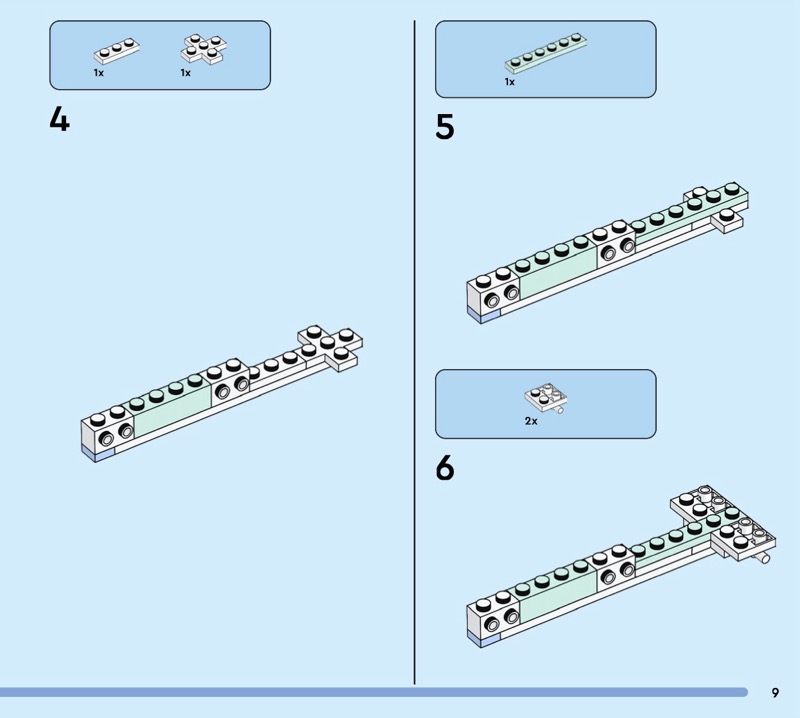 1x 1x

4

1x

5

2x

6

9