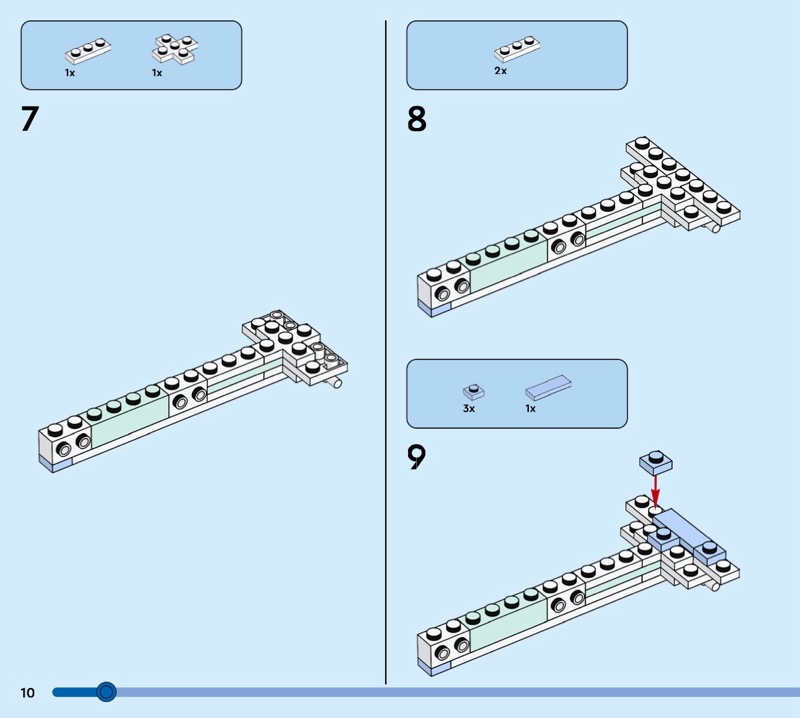 1x 1x

7

2x

8

3x 1x

9

10