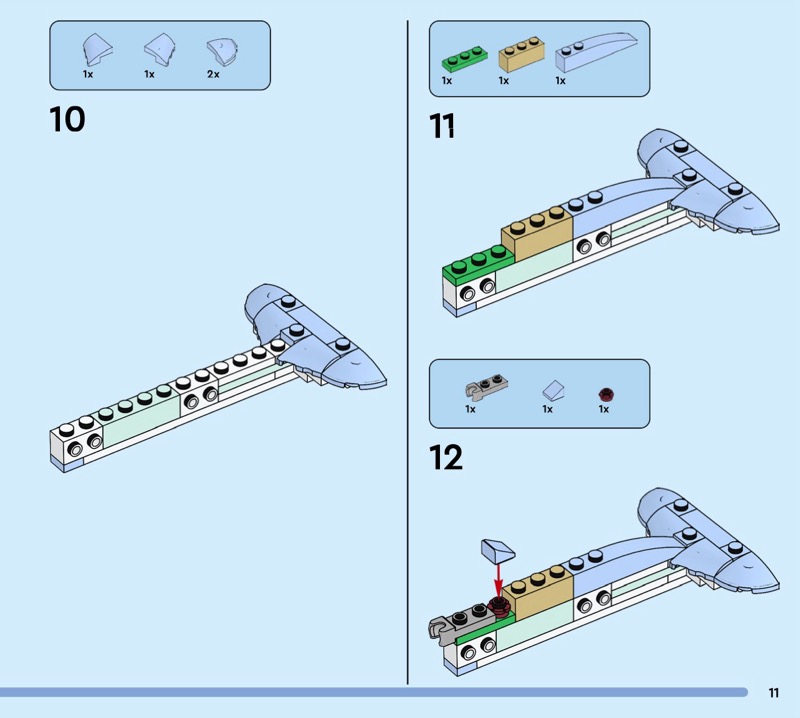 1x 1x 2x

10

1x 1x 1x

11

1x 1x 1x

12

11