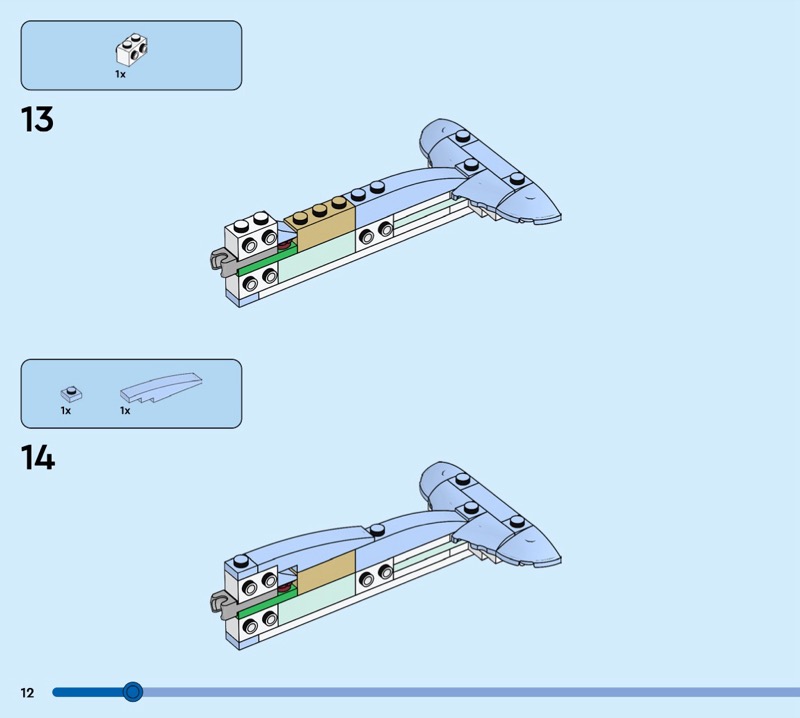 1x

13

1x

1x

14

12