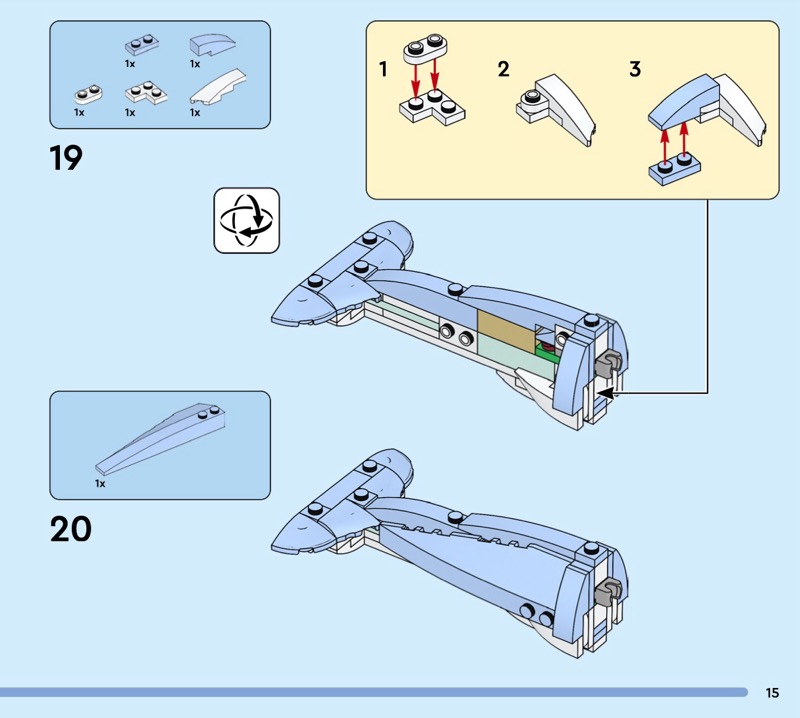 1x
1x
1x
1x
1x

19

1
2
3

1x

20

15