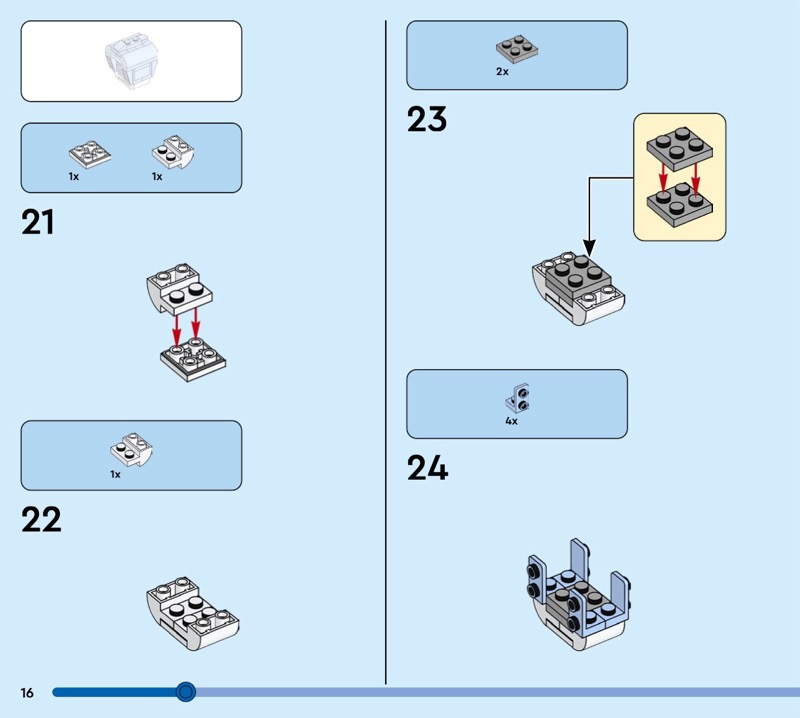 1x 1x

21

1x

22

2x

23

4x

24

16