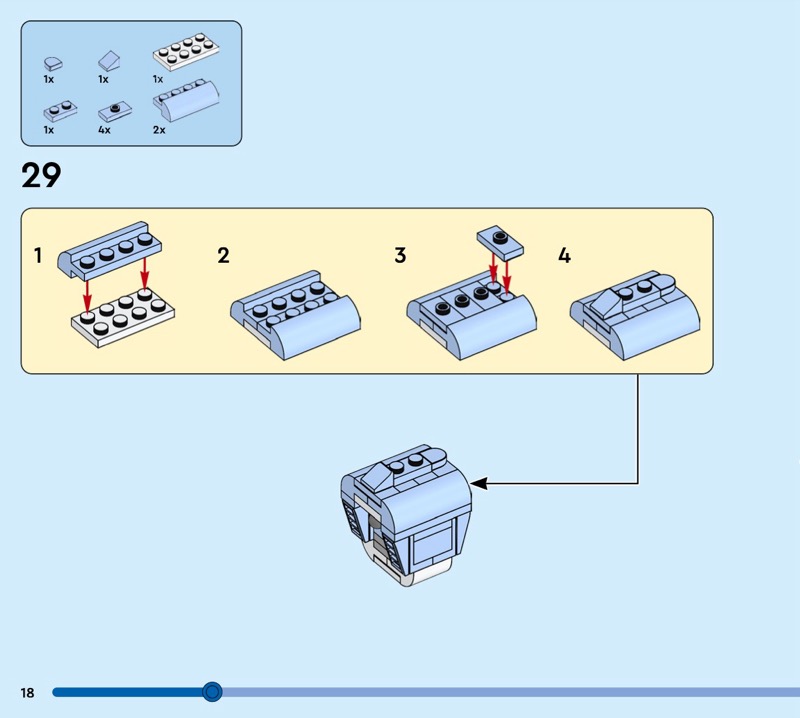 1x 1x 1x
1x 4x 2x

29

1

2

3

4

18