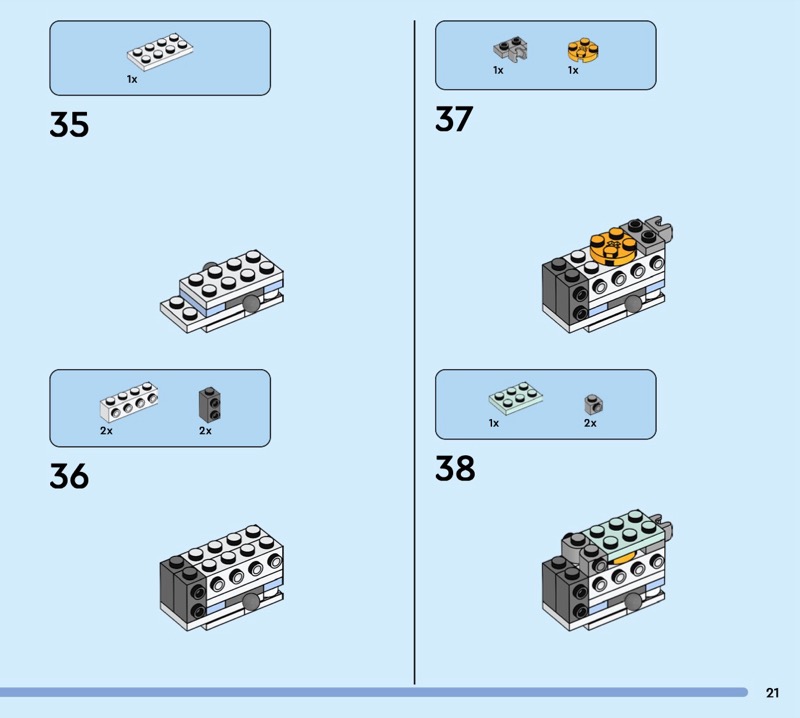 1x

35

2x
2x

36

1x
1x

37

1x
2x

38

21