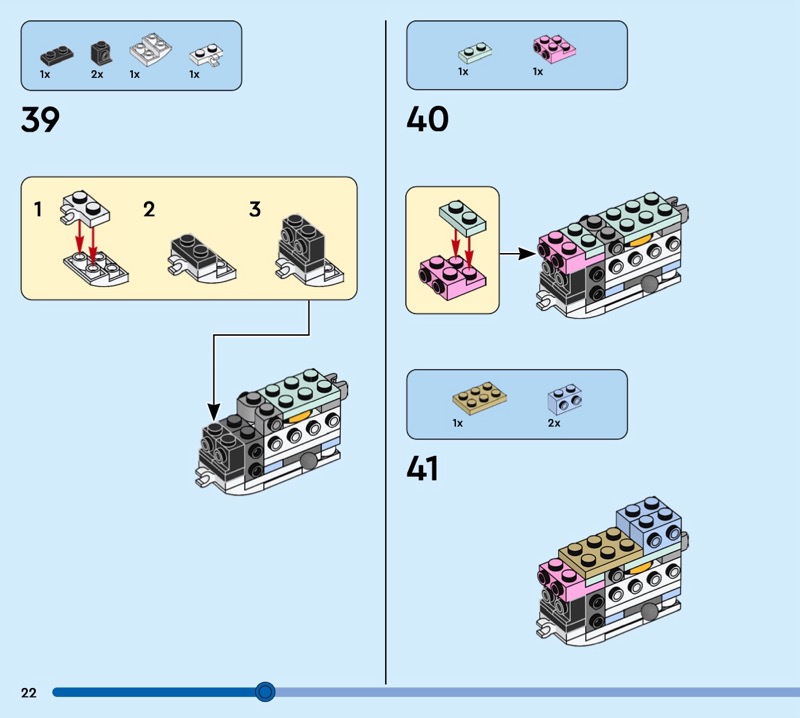 1x 2x 1x 1x

39

1 2 3

1x 1x

40

1x 2x

41

22