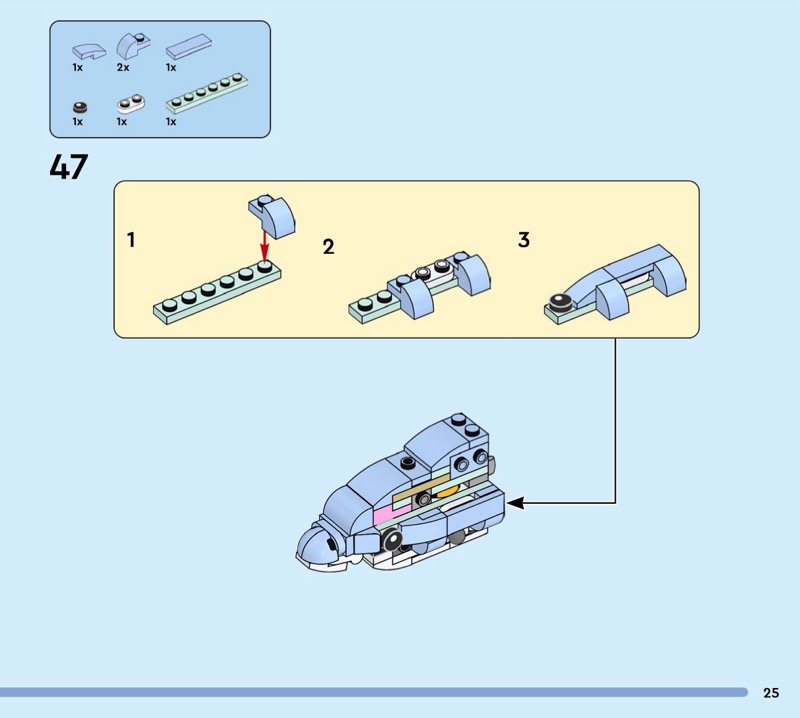 1x 2x 1x

1x 1x 1x

47

1

2

3

25