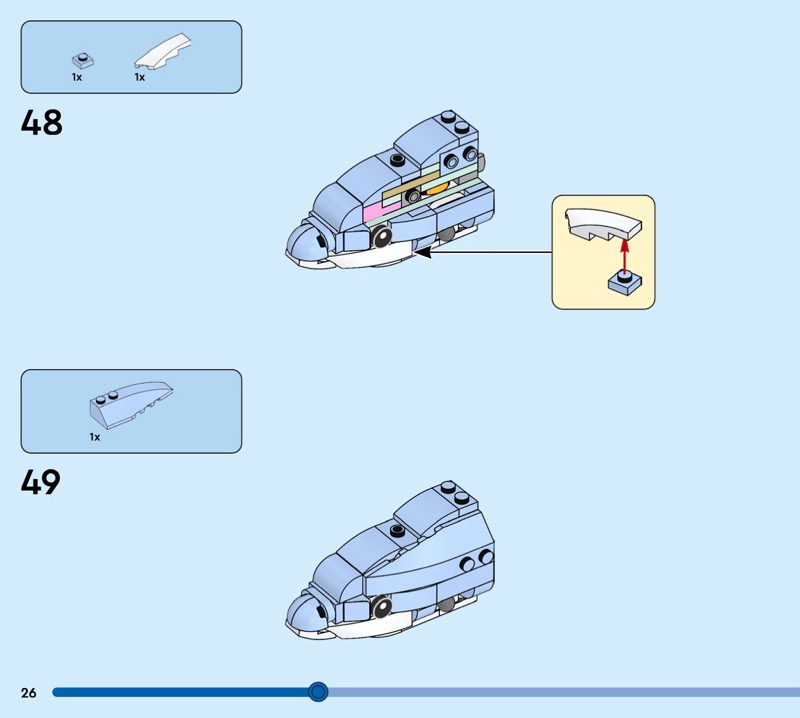 1x 1x

48

1x

49

26