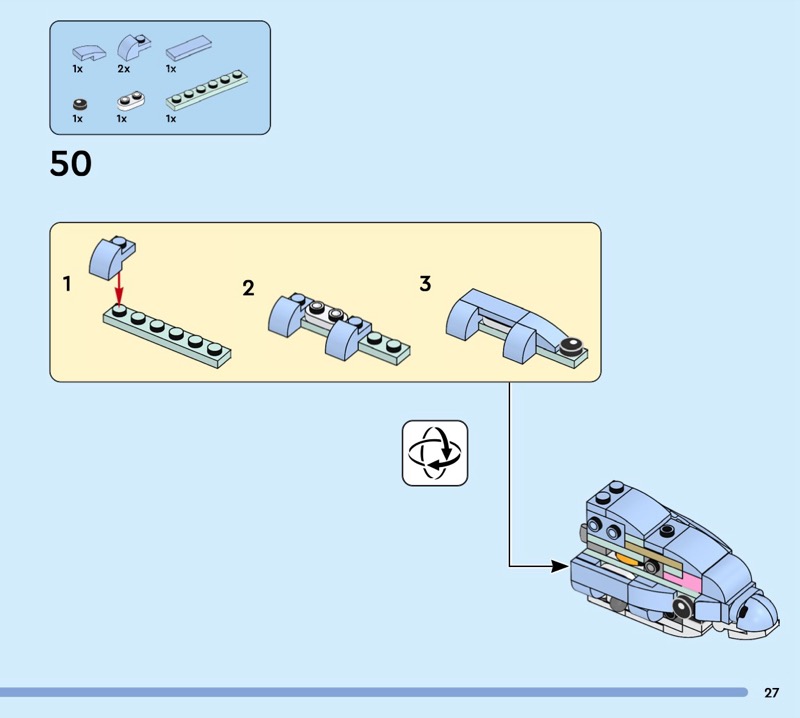 1x
2x
1x
1x
1x
1x

50

1
2
3

27