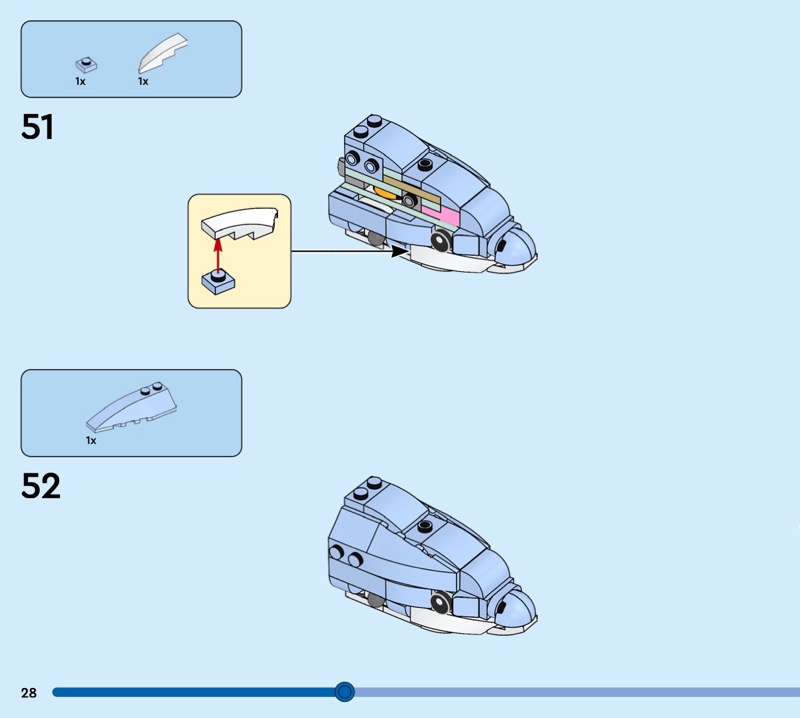 1x 1x

51

1x

52

28