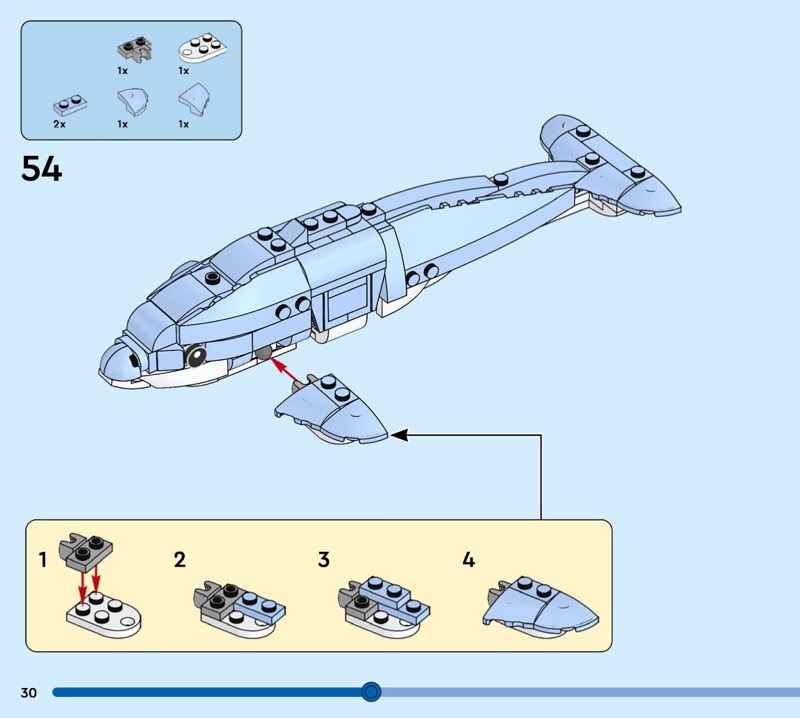 1x 1x

2x 1x 1x

54

1

2

3

4

30