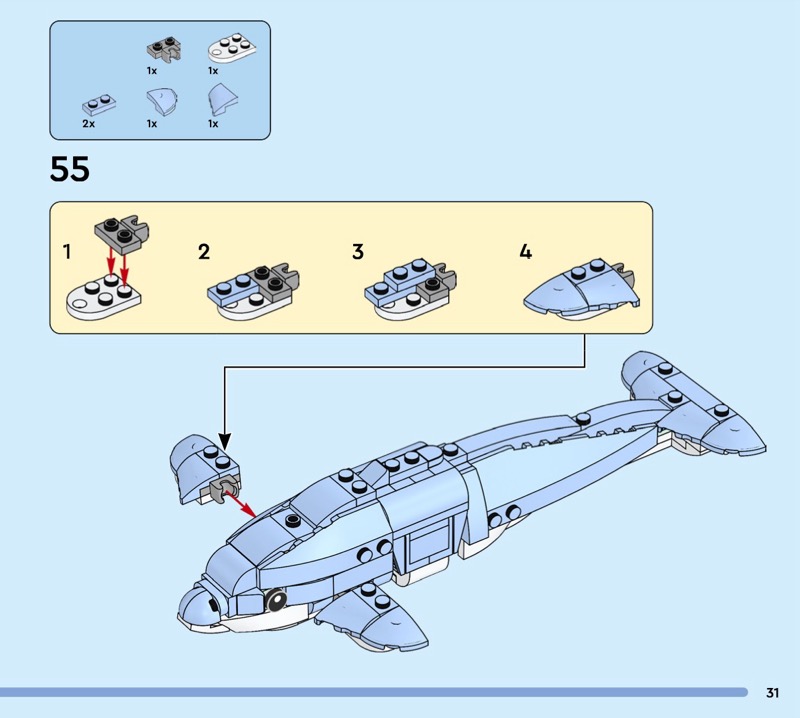 1x 1x

2x 1x 1x

55

1

2

3

4

31