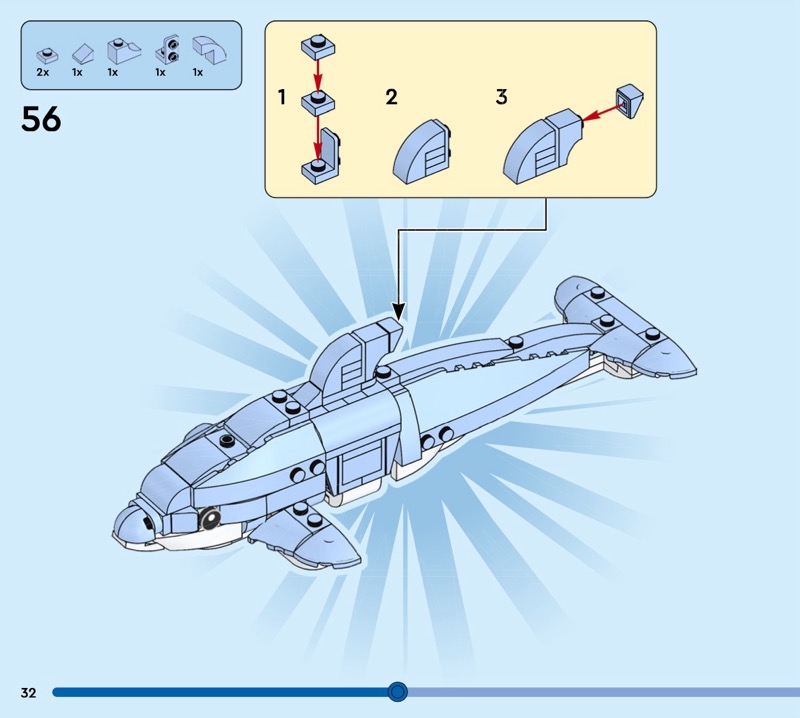 2x 1x 1x 1x 1x

56

1

2

3

32