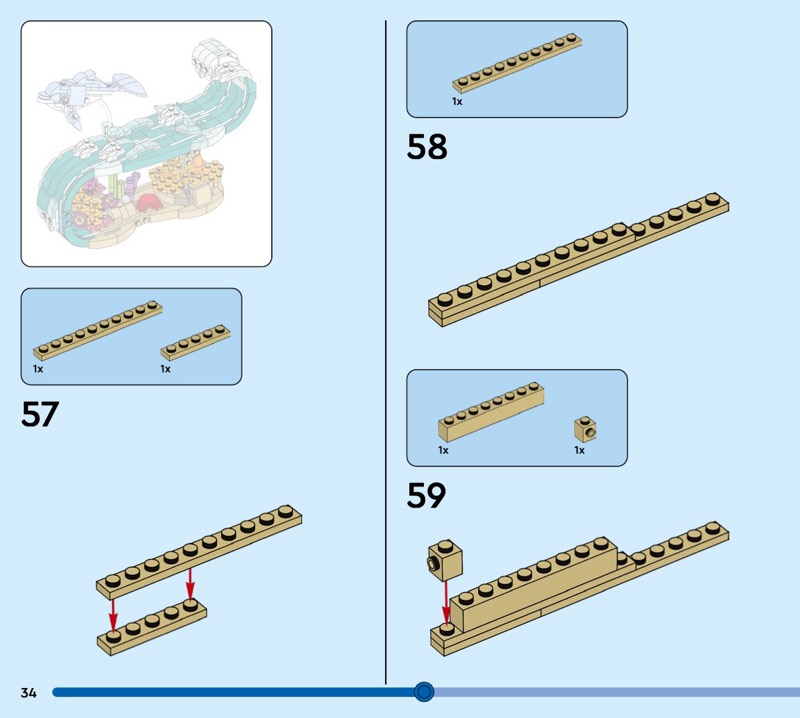 1x 1x

57

1x

58

1x 1x

59

34