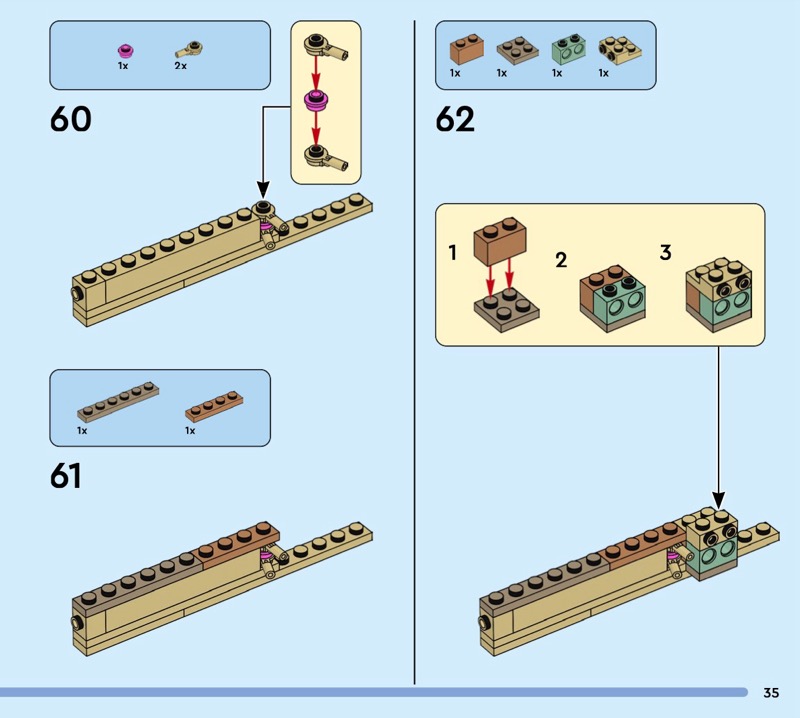 1x 2x

60

1x 1x

61

1x 1x 1x 1x

62

1
2
3

35