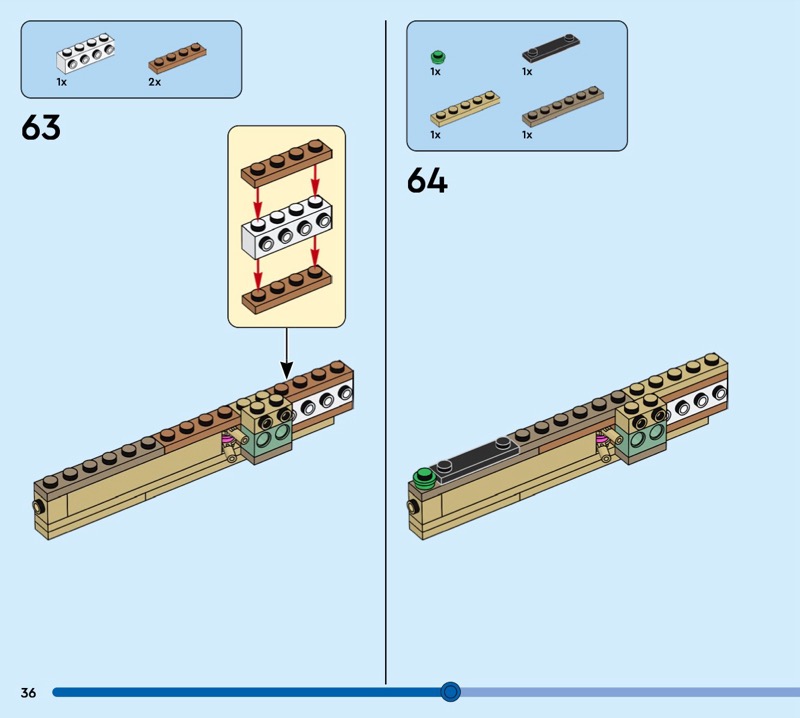 1x 2x

63

1x 1x

1x 1x

64

36