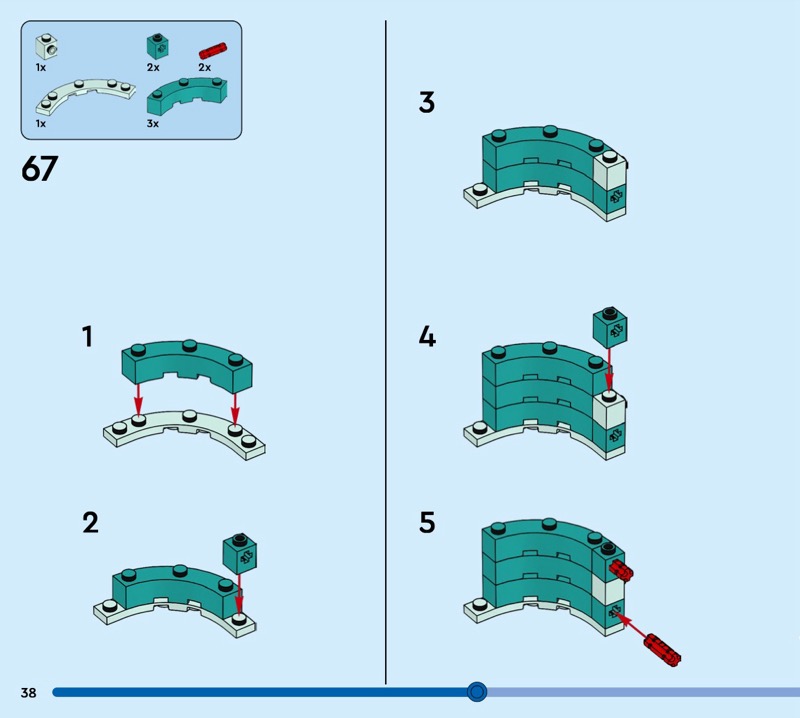 1x
2x
2x
1x
3x

67

1

2

3

4

5

38