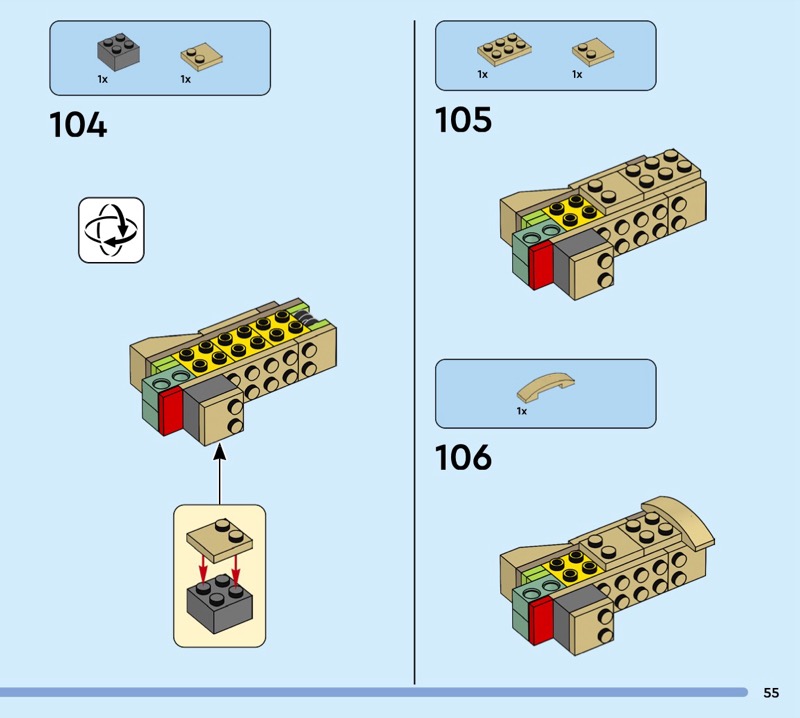 1x 1x

104

1x 1x

105

1x

106

55