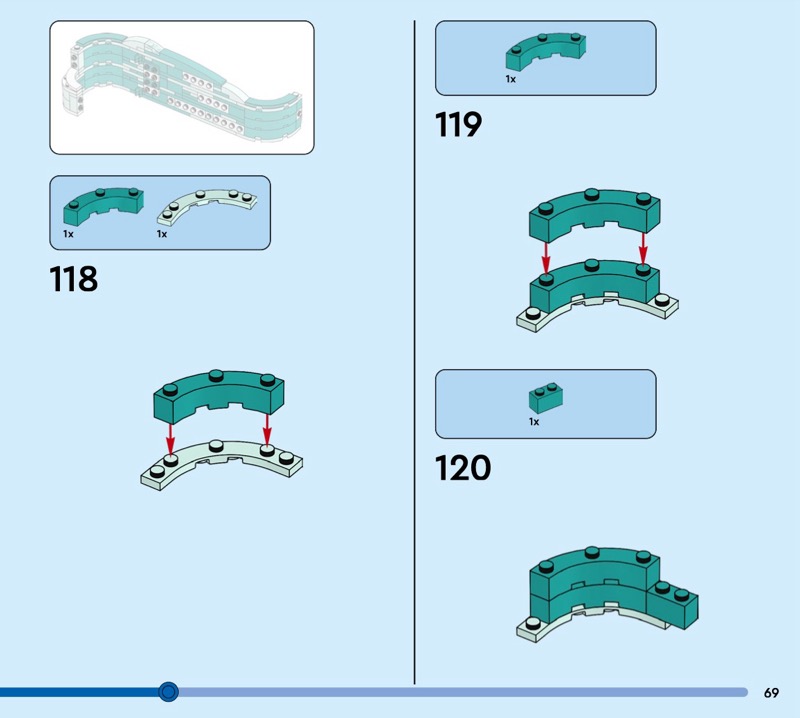 1x
1x
118
1x
119
1x
120
69