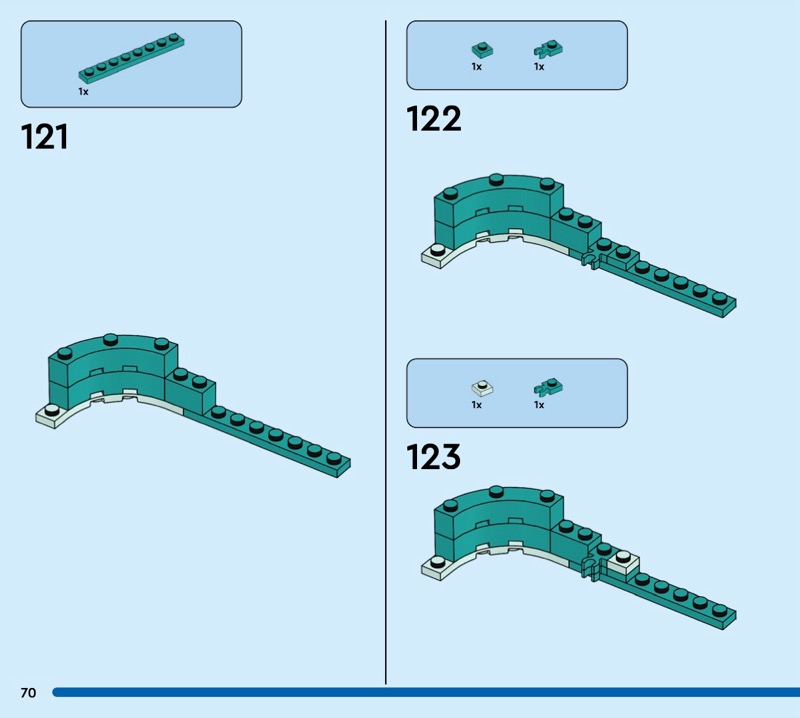 1x

121

1x 1x

122

1x 1x

123

70