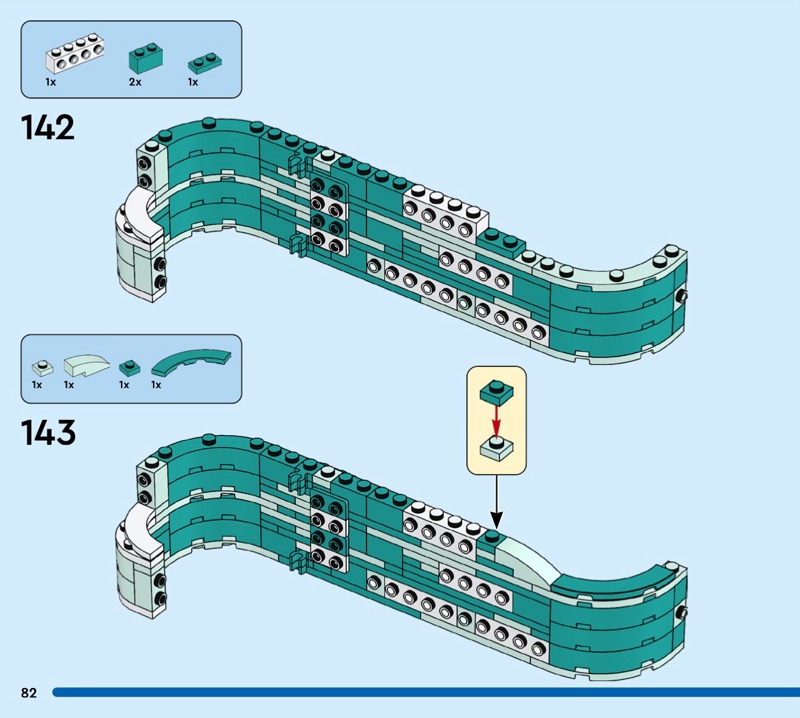 1x 2x 1x

142

1x 1x 1x 1x

143

82