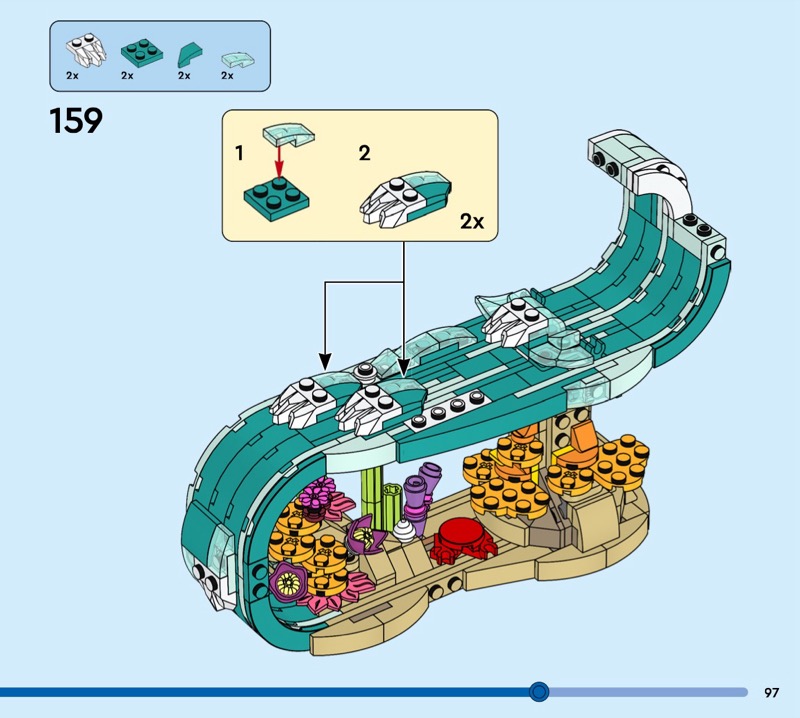 2x 2x 2x 2x

159

1

2

2x

97