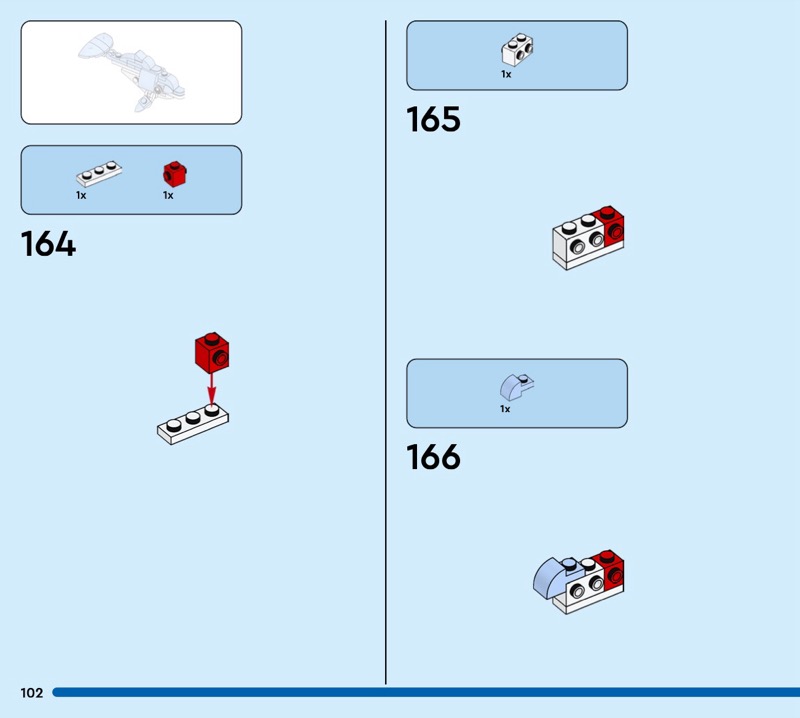 1x

1x

164

1x

165

1x

166

102