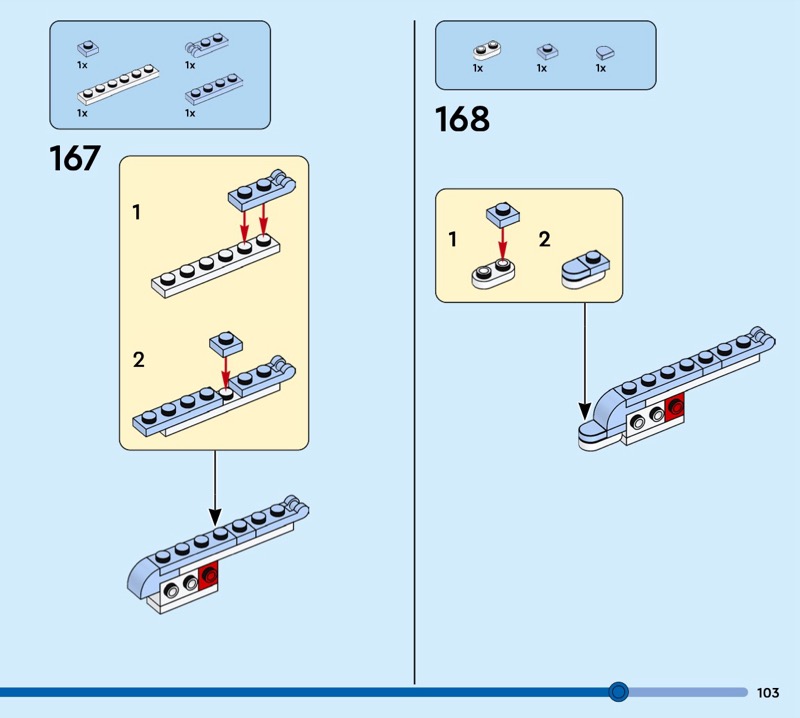 1x
1x
1x
1x

167

1

2

1x
1x
1x

168

1
2

103