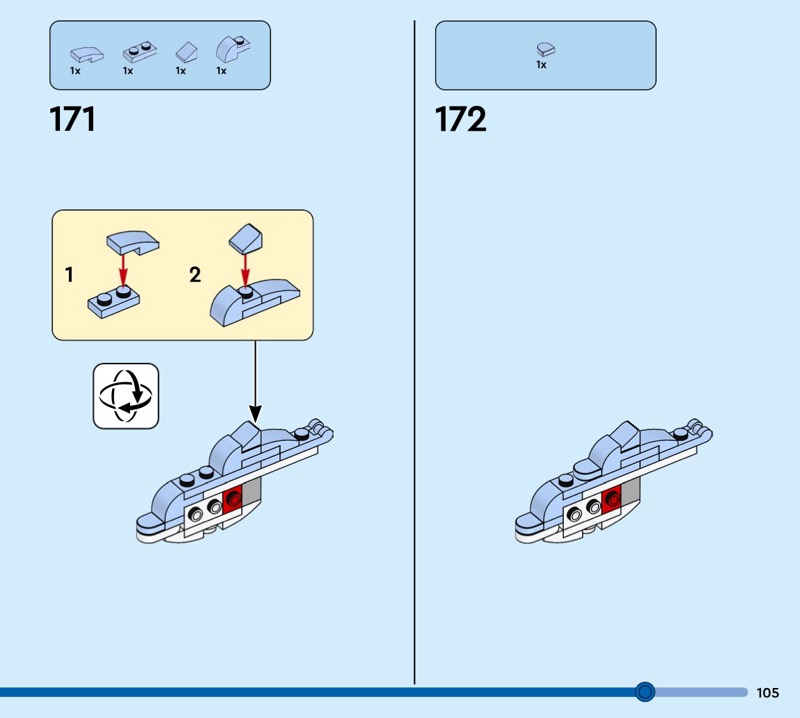 1x 1x 1x 1x

171

1

2

1x

172

105