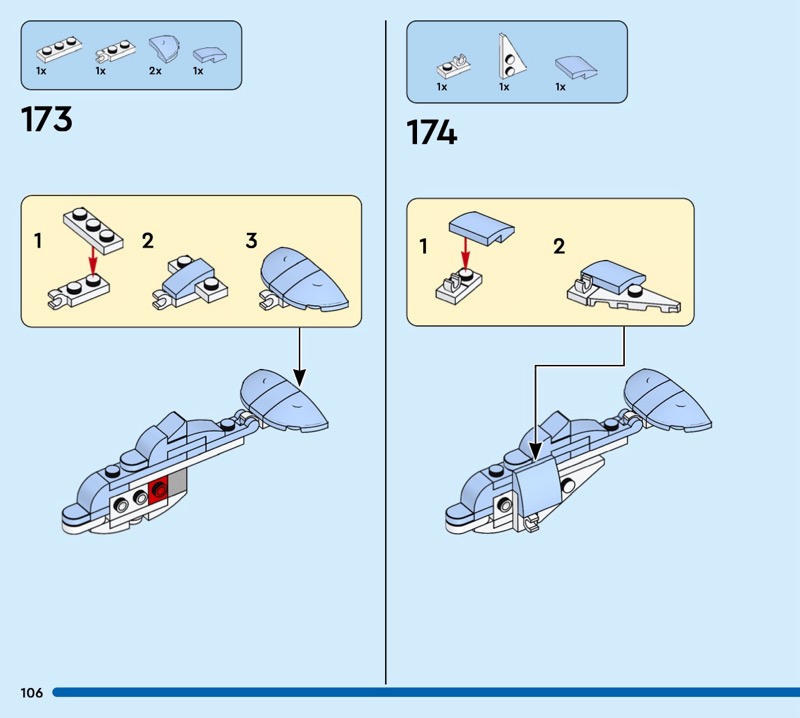 1x 1x 2x 1x

173

1 2 3

1x 1x 1x

174

1 2

106