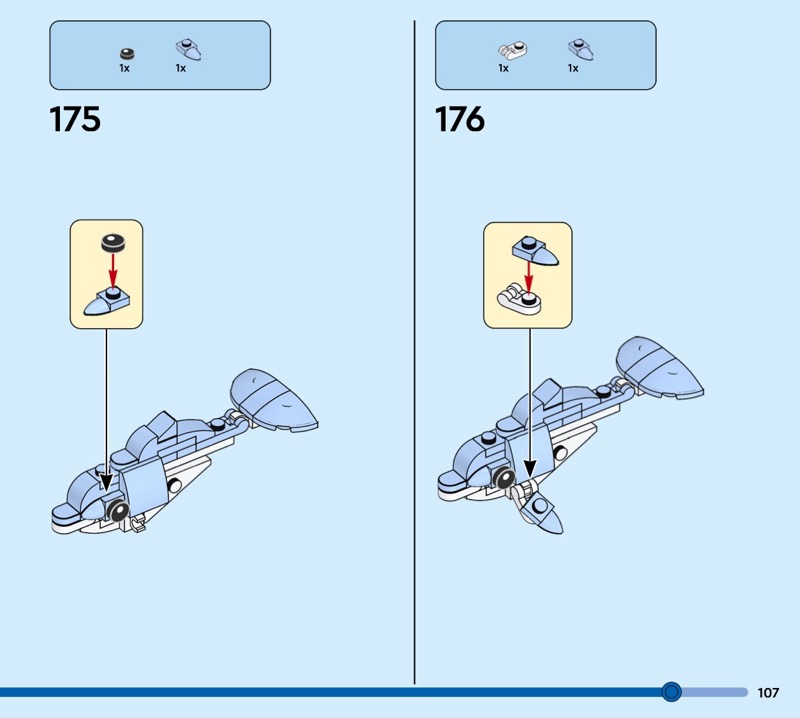 1x 1x

175

1x 1x

176

107