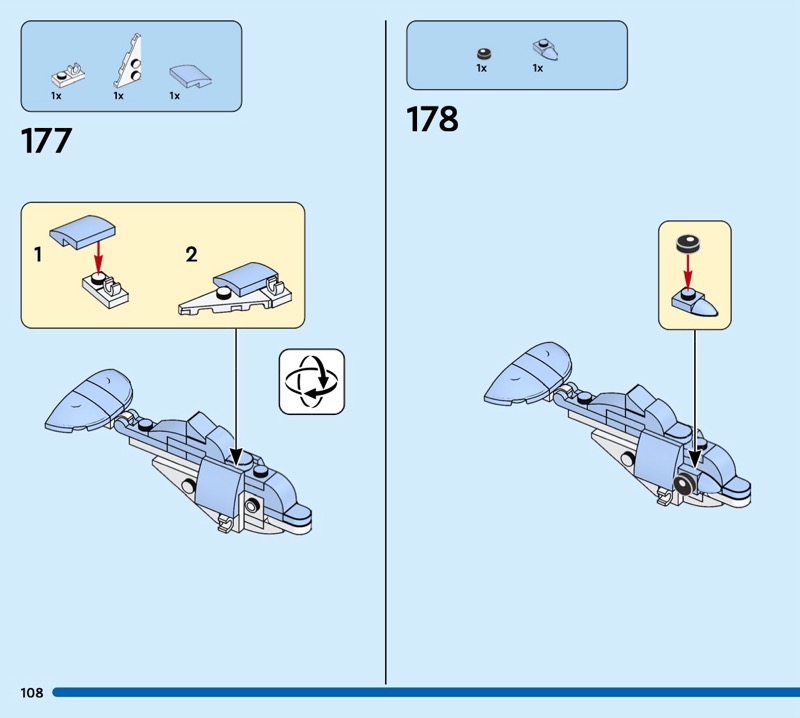 1x 1x 1x

177

1

2

1x 1x

178

108