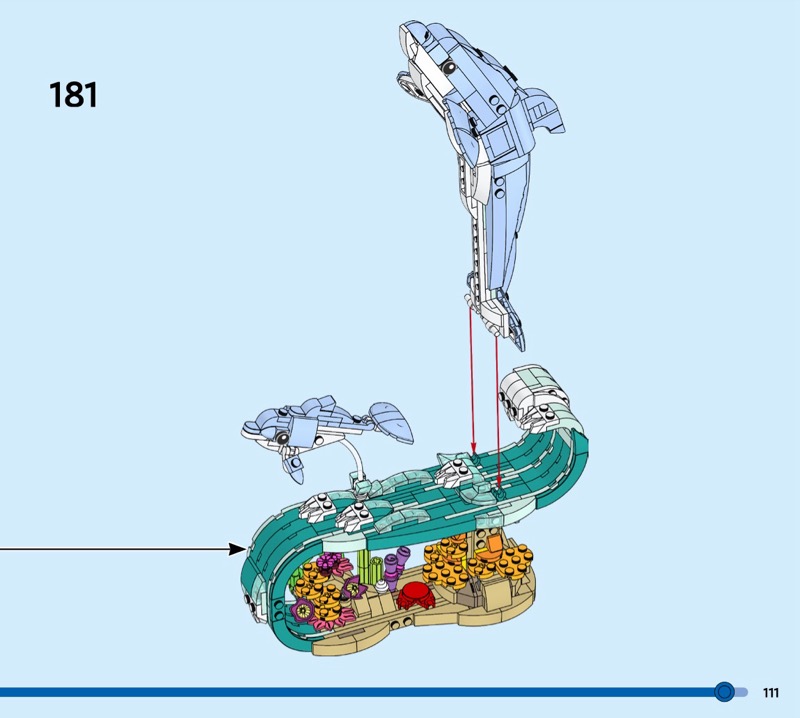 181

111