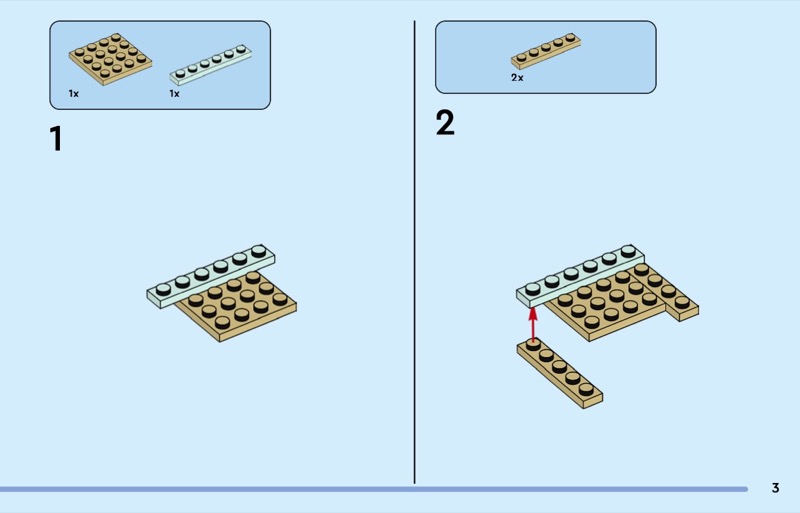 1x

1x

1

2x

2

3