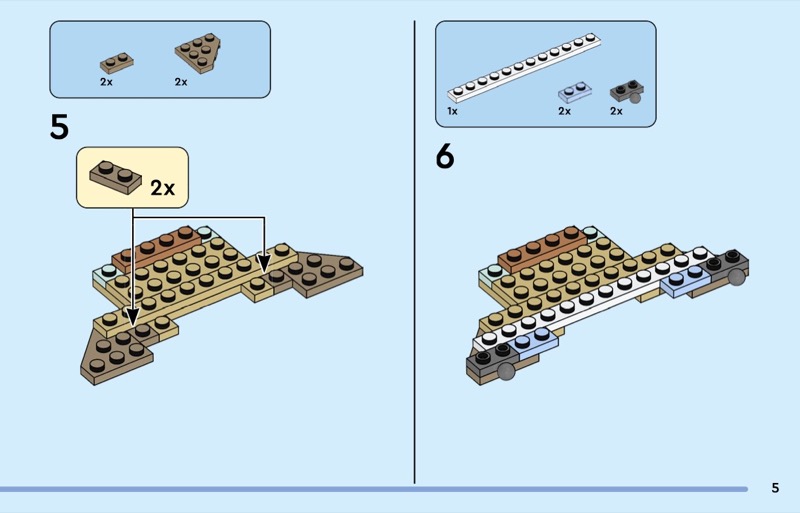 2x 2x

5

2x

1x 2x 2x

6

5