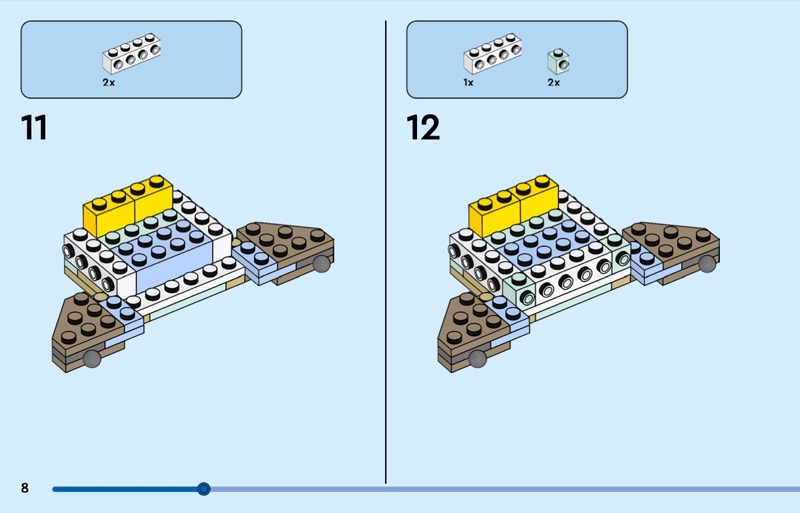 2x

11

1x

2x

12

8