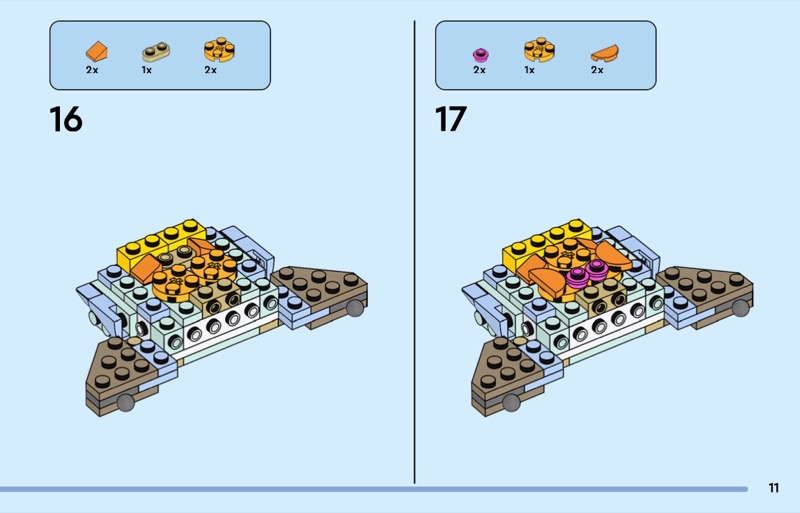 2x 1x 2x

16

2x 1x 2x

17

11