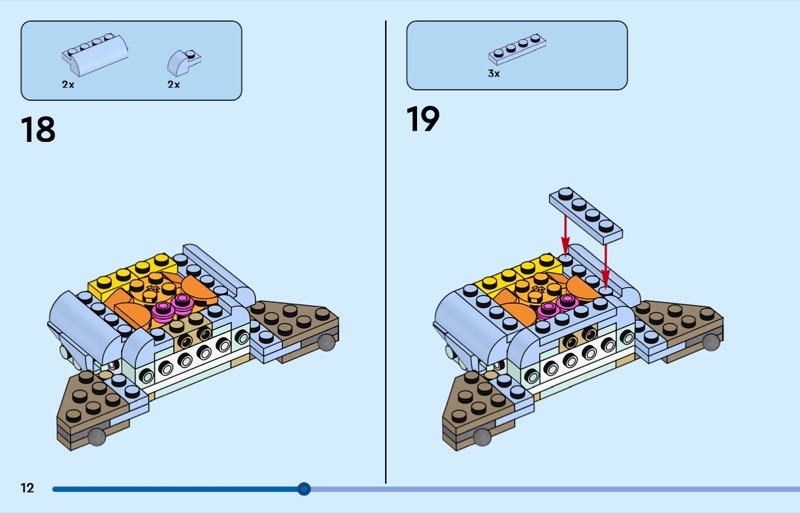 2x 2x

18

3x

19

12