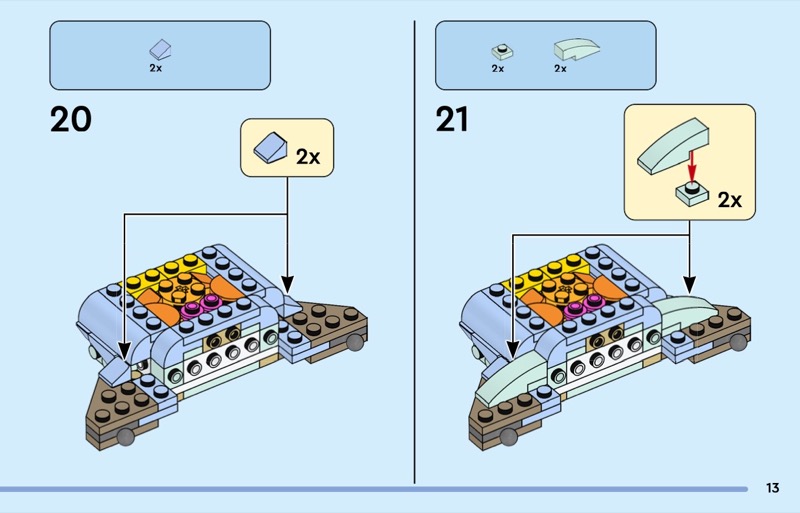 2x

20

2x

2x 2x

21

2x

13