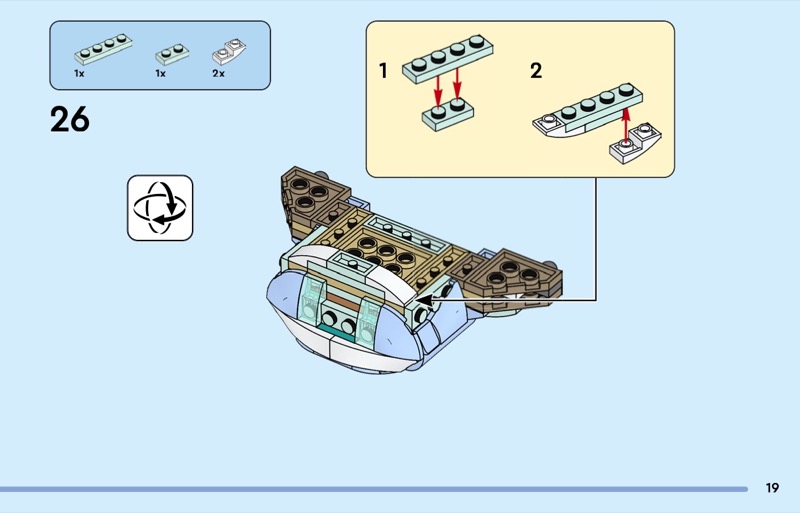 1x 1x 2x

26

1

2

19